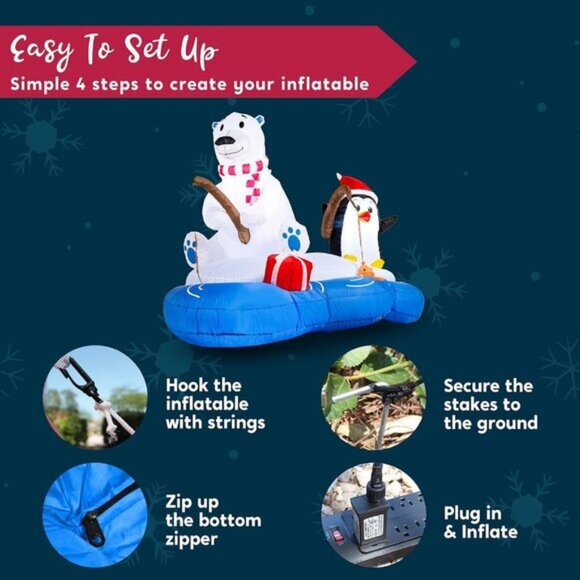 Easy To Set Up
Simple 4 steps to create your inflatable

Hook the inflatable with strings

Secure the stakes to the ground

Zip up the bottom zipper

Plug in & Inflate